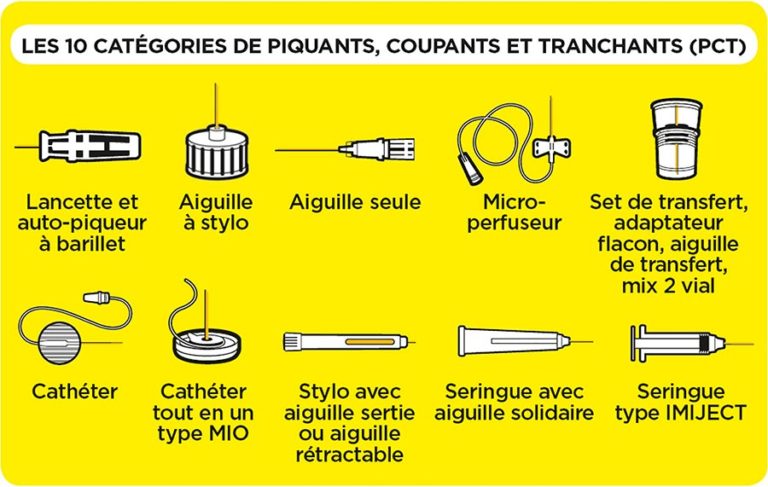 LES 10 CATÉGORIES DE PIQUANTS, COUPANTS ET TRANCHANTS (PCT)

Lancette et auto-piqueur à barillet

Aiguille à stylo

Aiguille seule

Micro-perfuseur

Set de transfert, adaptateur flacon, aiguille de transfert, mix 2 vial

Cathéter

Cathéter tout en un type MIO

Stylo avec aiguille sertie ou aiguille rétractable

Seringue avec aiguille solidaire

Seringue type IMIJECT